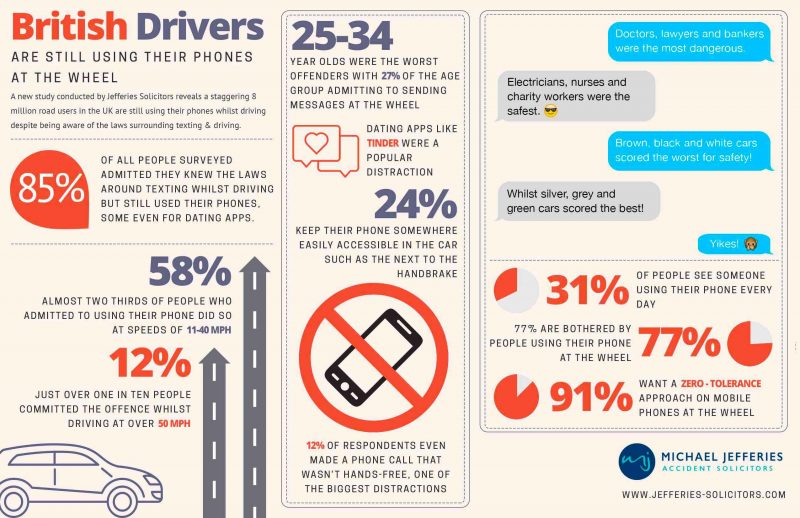 British Drivers
ARE STILL USING THEIR PHONES AT THE WHEEL

A new study conducted by Jefferies Solicitors reveals a staggering 8 million road users in the UK are still using their phones whilst driving despite being aware of the laws surrounding texting & driving.

85%
OF ALL PEOPLE SURVEYED ADMITTED THEY KNEW THE LAWS AROUND TEXTING WHILST DRIVING BUT STILL USED THEIR PHONES, SOME EVEN FOR DATING APPS.

58%
ALMOST TWO THIRDS OF PEOPLE WHO ADMITTED TO USING THEIR PHONE DID SO AT SPEEDS OF 11-40 MPH

12%
JUST OVER ONE IN TEN PEOPLE COMMITTED THE OFFENCE WHILST DRIVING AT OVER 50 MPH

25-34
YEAR OLDS WERE THE WORST OFFENDERS WITH 27% OF THE AGE GROUP ADMITTING TO SENDING MESSAGES AT THE WHEEL

DATING APPS LIKE TINDER WERE A POPULAR DISTRACTION

24%
KEEP THEIR PHONE SOMEWHERE EASILY ACCESSIBLE IN THE CAR SUCH AS THE NEXT TO THE HANDBRAKE

12% OF RESPONDENTS EVEN MADE A PHONE CALL THAT WASN'T HANDS-FREE, ONE OF THE BIGGEST DISTRACTIONS

Doctors, lawyers and bankers were the most dangerous.

Electricians, nurses and charity workers were the safest. 😎

Brown, black and white cars scored the worst for safety!

Whilst silver, grey and green cars scored the best!

Yikes! 🙈

31%
OF PEOPLE SEE SOMEONE USING THEIR PHONE EVERY DAY

77% ARE BOTHERED BY PEOPLE USING THEIR PHONE AT THE WHEEL
77%

91%
WANT A ZERO-TOLERANCE APPROACH ON MOBILE PHONES AT THE WHEEL

mj MICHAEL JEFFERIES
ACCIDENT SOLICITORS
WWW.JEFFERIES-SOLICITORS.COM