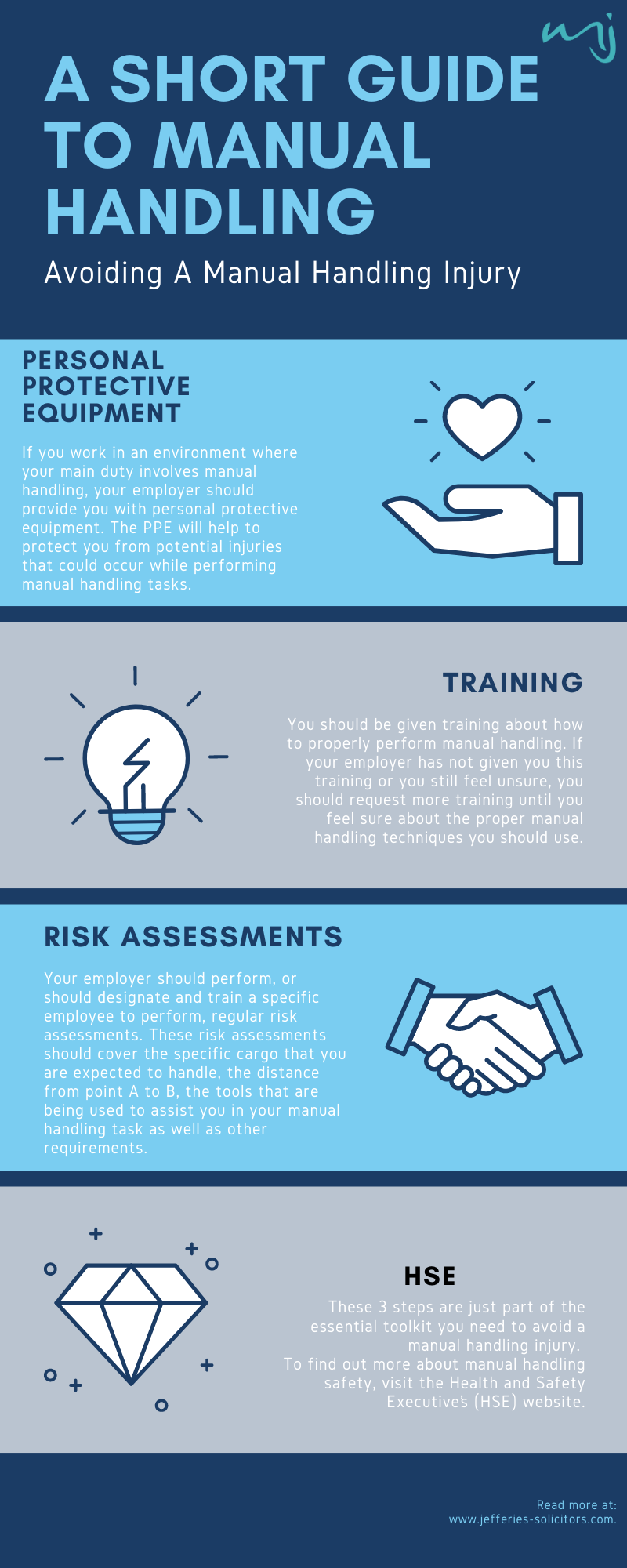 A SHORT GUIDE TO MANUAL HANDLING

Avoiding A Manual Handling Injury

PERSONAL PROTECTIVE EQUIPMENT

If you work in an environment where your main duty involves manual handling, your employer should provide you with personal protective equipment. The PPE will help to protect you from potential injuries that could occur while performing manual handling tasks.

TRAINING

You should be given training about how to properly perform manual handling. If your employer has not given you this training or you still feel unsure, you should request more training until you feel sure about the proper manual handling techniques you should use.

RISK ASSESSMENTS

Your employer should perform, or should designate and train a specific employee to perform, regular risk assessments. These risk assessments should cover the specific cargo that you are expected to handle, the distance from point A to B, the tools that are being used to assist you in your manual handling task as well as other requirements.

HSE

These 3 steps are just part of the essential toolkit you need to avoid a manual handling injury. To find out more about manual handling safety, visit the Health and Safety Executive's (HSE) website.

Read more at: www.jefferies-solicitors.com.