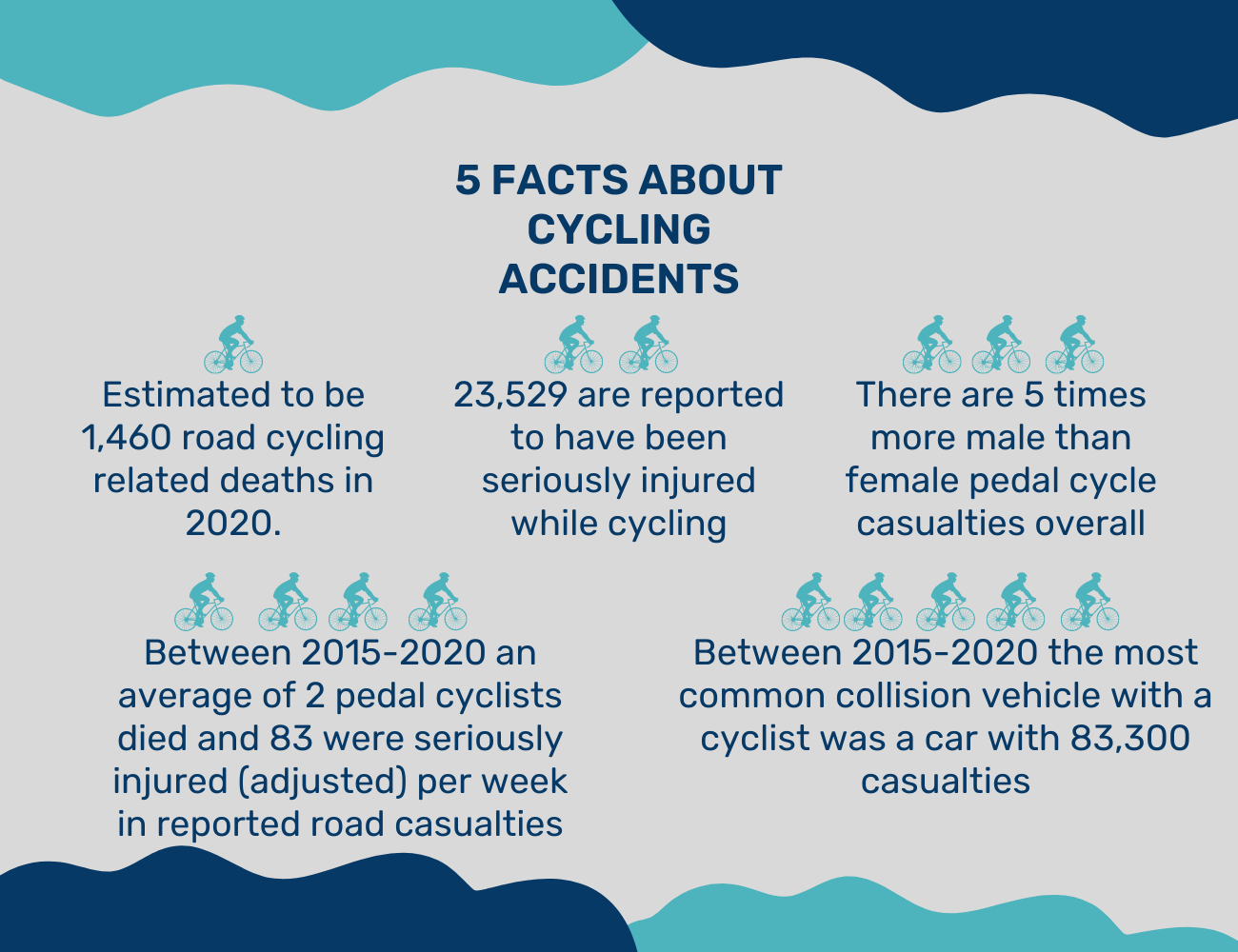 5 FACTS ABOUT CYCLING ACCIDENTS

Estimated to be 1,460 road cycling related deaths in 2020.

23,529 are reported to have been seriously injured while cycling

There are 5 times more male than female pedal cycle casualties overall

Between 2015-2020 an average of 2 pedal cyclists died and 83 were seriously injured (adjusted) per week in reported road casualties

Between 2015-2020 the most common collision vehicle with a cyclist was a car with 83,300 casualties